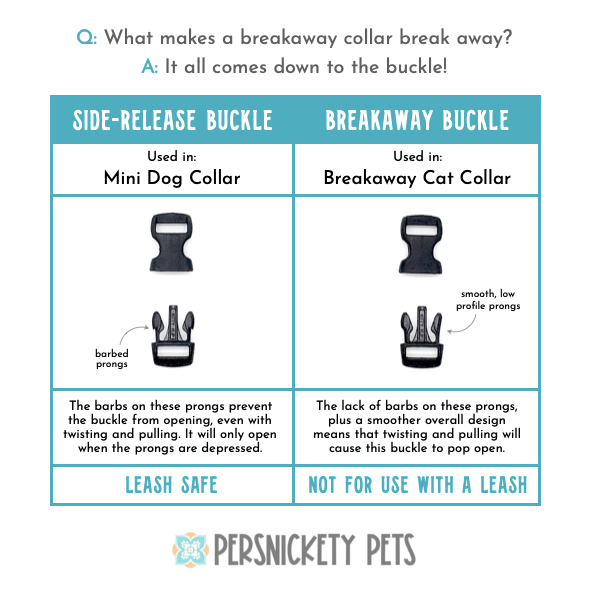 Q: What makes a breakaway collar break away?
A: It all comes down to the buckle!

| SIDE-RELEASE BUCKLE | BREAKAWAY BUCKLE |
|---|---|
| Used in: Mini Dog Collar | Used in: Breakaway Cat Collar |
| barbed prongs | smooth, low profile prongs |
| The barbs on these prongs prevent the buckle from opening, even with twisting and pulling. It will only open when the prongs are depressed. | The lack of barbs on these prongs, plus a smoother overall design means that twisting and pulling will cause this buckle to pop open. |
| LEASH SAFE | NOT FOR USE WITH A LEASH |

PERSNICKETY PETS